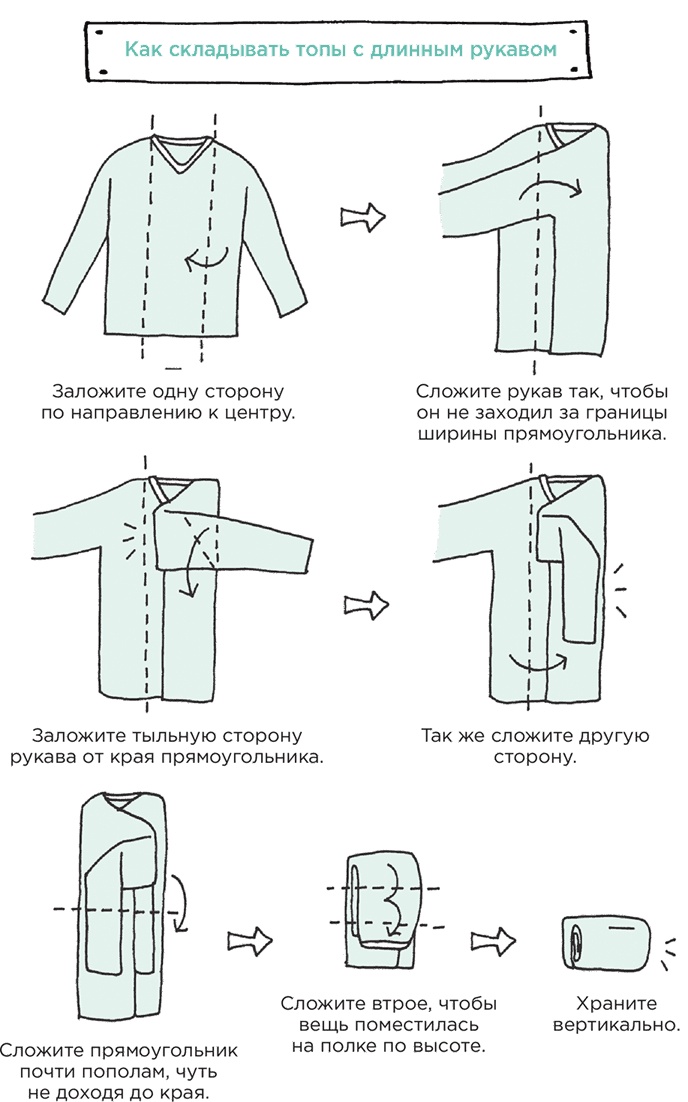 Как складывать топы с длинным рукавом

Заложите одну сторону по направлению к центру.

Сложите рукав так, чтобы он не заходил за границы ширины прямоугольника.

Заложите тыльную сторону рукава от края прямоугольника.

Так же сложите другую сторону.

Сложите прямоугольник почти пополам, чуть не доходя до края.

Сложите втрое, чтобы вещь поместилась на полке по высоте.

Храните вертикально.