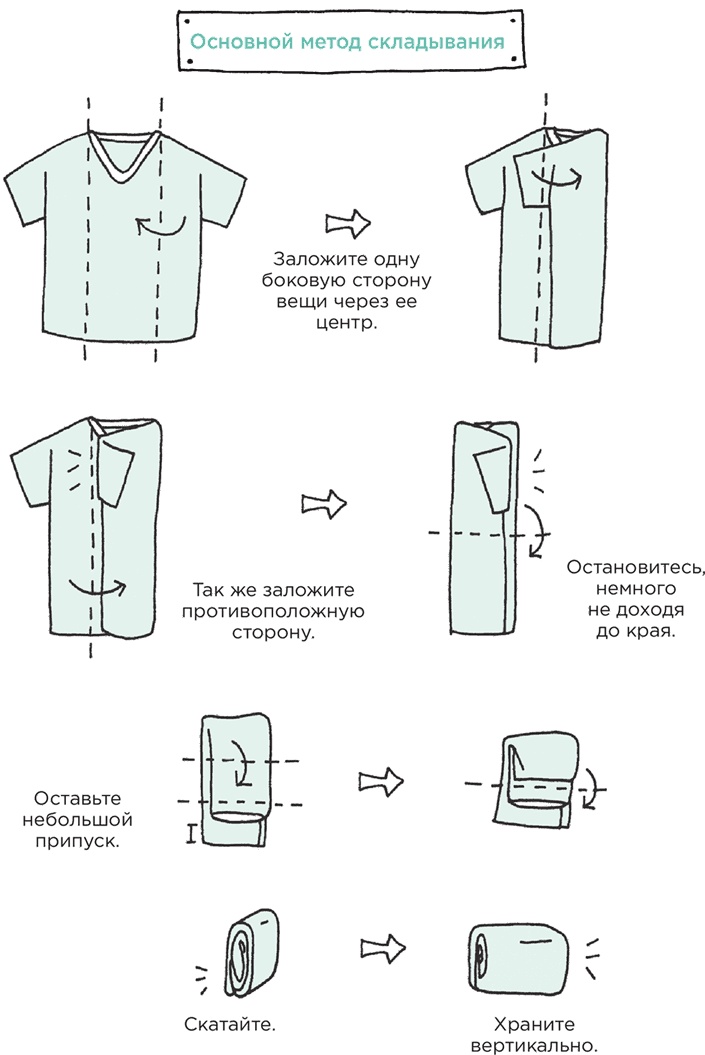 Основной метод складывания

Заложите одну боковую сторону вещи через ее центр.

Так же заложите противоположную сторону.

Остановитесь, немного не доходя до края.

Оставьте небольшой припуск.

Скатайте.

Храните вертикально.