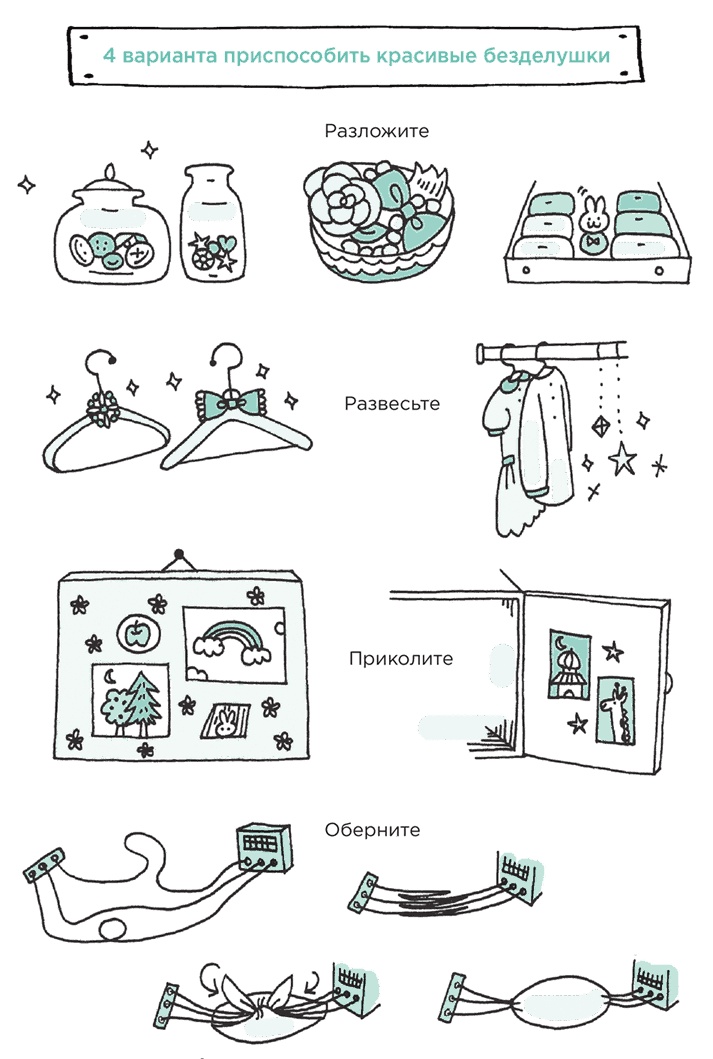 4 варианта приспособить красивые безделушки

Разложите

Развесьте

Приколите

Оберните