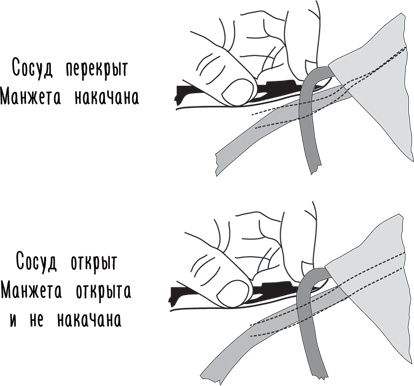 Сосуд перекрыт
Манжета накачана

Сосуд открыт
Манжета открыта
и не накачана