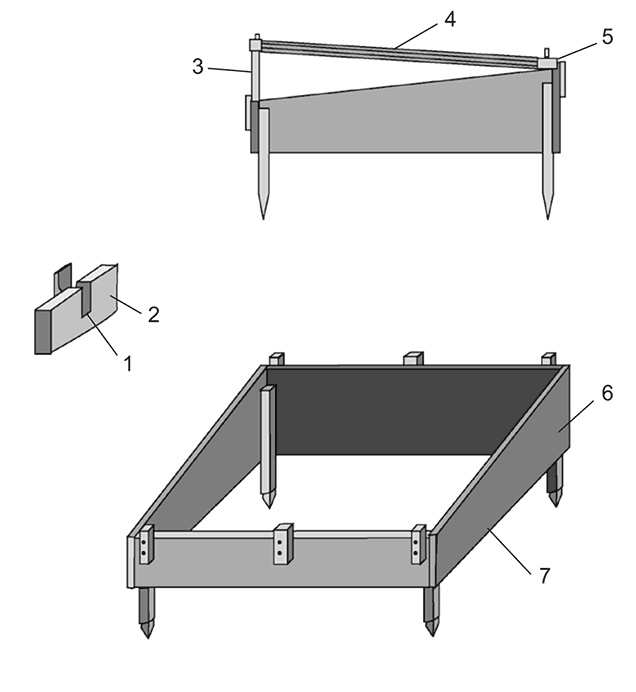 4
5
3
2
1
6
7