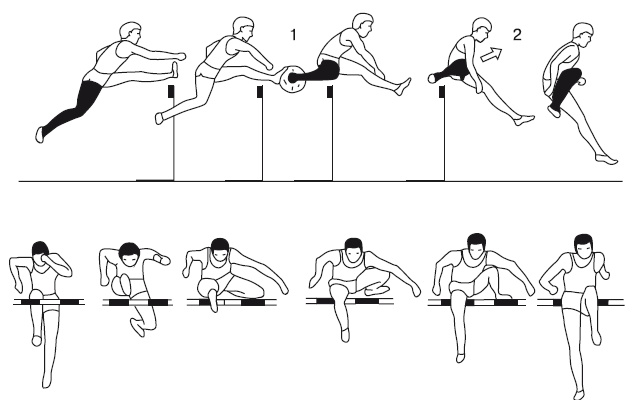 1

2