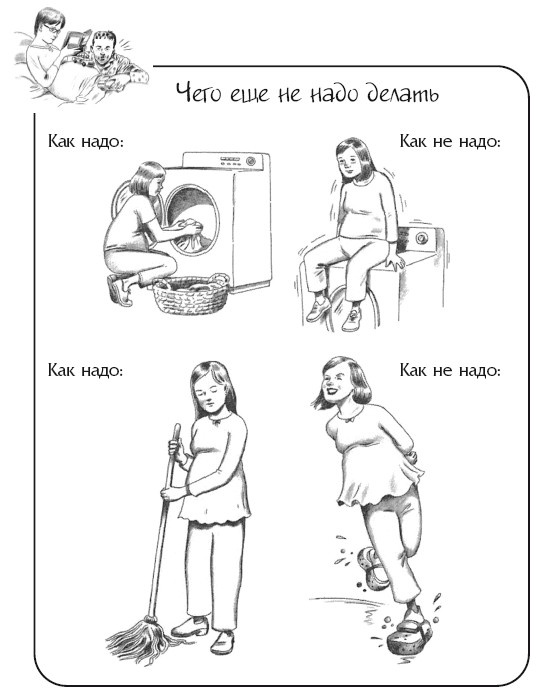 Чего еще не надо делать

Как надо:

Как не надо:

Как надо:

Как не надо: