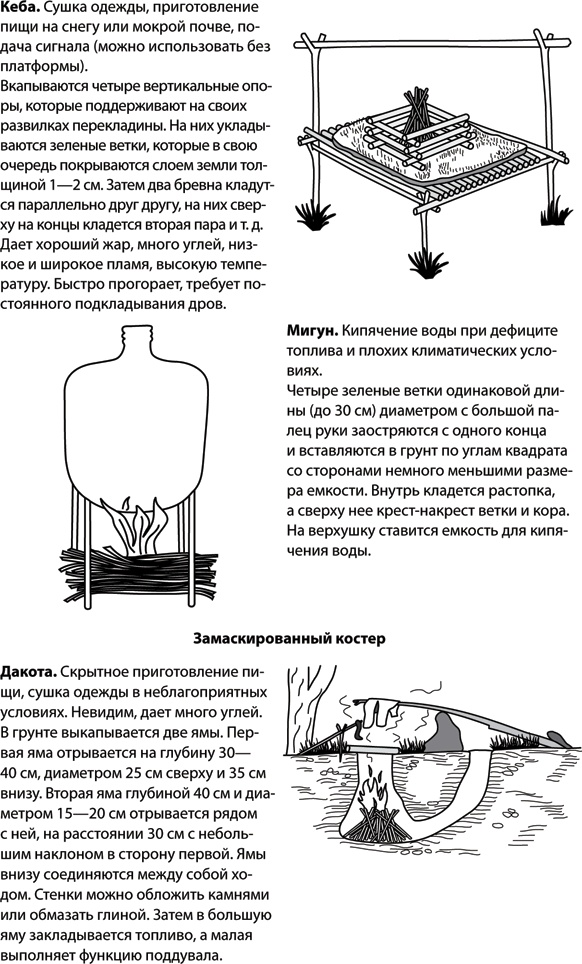 **Кеба.** Сушка одежды, приготовление пищи на снегу или мокрой почве, подача сигнала (можно использовать без платформы).
Вкапываются четыре вертикальные опоры, которые поддерживают на своих развилках перекладины. На них укладываются зеленые ветки, которые в свою очередь покрываются слоем земли толщиной 1—2 см. Затем два бревна кладутся параллельно друг другу, на них сверху на концы кладется вторая пара и т. д. Дает хороший жар, много углей, низкое и широкое пламя, высокую температуру. Быстро прогорает, требует постоянного подкладывания дров.

**Мигун.** Кипячение воды при дефиците топлива и плохих климатических условиях.
Четыре зеленые ветки одинаковой длины (до 30 см) диаметром с большой палец руки заостряются с одного конца и вставляются в грунт по углам квадрата со сторонами немного меньшими размера емкости. Внутрь кладется растопка, а сверху нее крест-накрест ветки и кора. На верхушку ставится емкость для кипячения воды.

**Замаскированный костер**

**Дакота.** Скрытное приготовление пищи, сушка одежды в неблагоприятных условиях. Невидим, дает много углей. В грунте выкапывается две ямы. Первая яма отрывается на глубину 30—40 см, диаметром 25 см сверху и 35 см внизу. Вторая яма глубиной 40 см и диаметром 15—20 см отрывается рядом с ней, на расстоянии 30 см с небольшим наклоном в сторону первой. Ямы внизу соединяются между собой ходом. Стенки можно обложить камнями или обмазать глиной. Затем в большую яму закладывается топливо, а малая выполняет функцию поддувала.