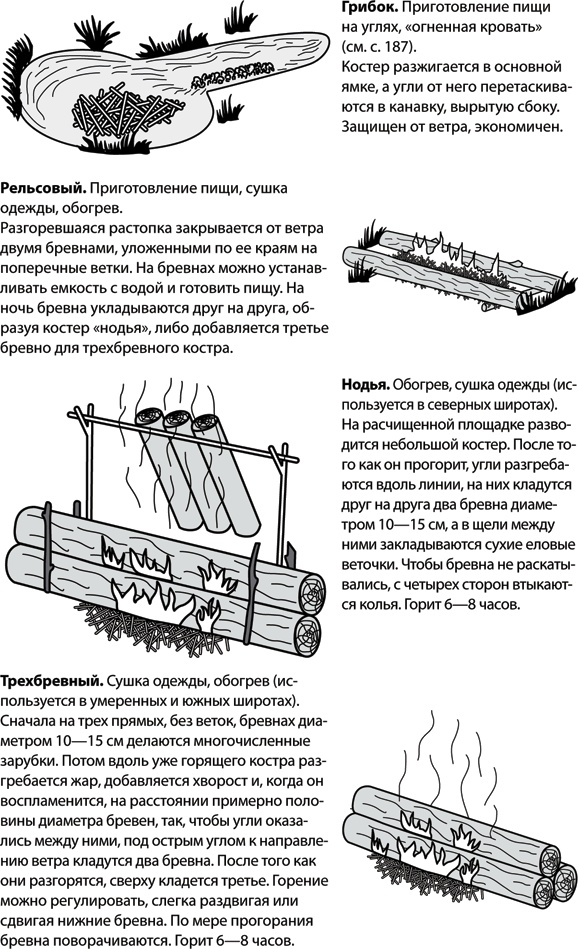 **Грибок.** Приготовление пищи на углях, «огненная кровать» (см. с. 187).
Костер разжигается в основной ямке, а угли от него перетаскиваются в канавку, вырытую сбоку. Защищен от ветра, экономичен.

**Рельсовый.** Приготовление пищи, сушка одежды, обогрев.
Разгоревшаяся растопка закрывается от ветра двумя бревнами, уложенными по ее краям на поперечные ветки. На бревнах можно устанавливать емкость с водой и готовить пищу. На ночь бревна укладываются друг на друга, образуя костер «нодья», либо добавляется третье бревно для трехбревного костра.

**Нодья.** Обогрев, сушка одежды (используется в северных широтах).
На расчищенной площадке разводится небольшой костер. После того как он прогорит, угли разгребаются вдоль линии, на них кладутся друг на друга два бревна диаметром 10—15 см, а в щели между ними закладываются сухие еловые веточки. Чтобы бревна не раскатывались, с четырех сторон втыкаются колья. Горит 6—8 часов.

**Трехбревный.** Сушка одежды, обогрев (используется в умеренных и южных широтах).
Сначала на трех прямых, без веток, бревнах диаметром 10—15 см делаются многочисленные зарубки. Потом вдоль уже горящего костра разгребается жар, добавляется хворост и, когда он воспламенится, на расстоянии примерно половины диаметра бревен, так, чтобы угли оказались между ними, под острым углом к направлению ветра кладутся два бревна. После того как они разгорятся, сверху кладется третье. Горение можно регулировать, слегка раздвигая или сдвигая нижние бревна. По мере прогорания бревна поворачиваются. Горит 6—8 часов.