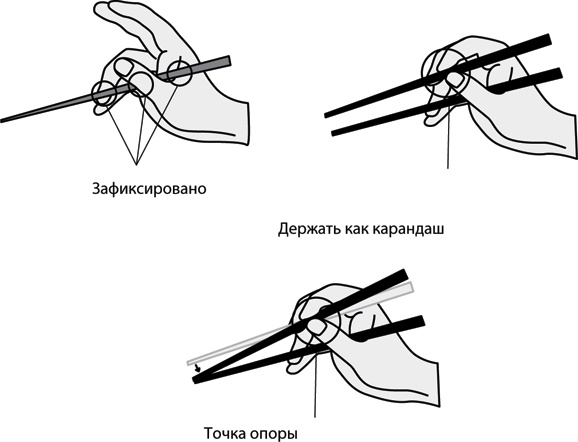 Зафиксировано

Держать как карандаш

Точка опоры