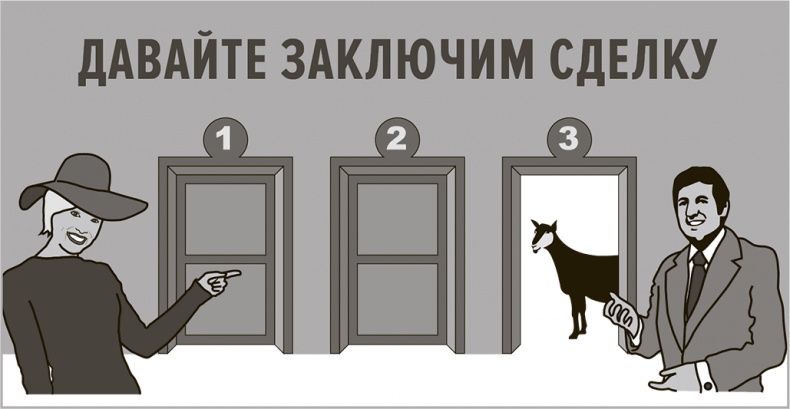 ДАВАЙТЕ ЗАКЛЮЧИМ СДЕЛКУ

1

2

3