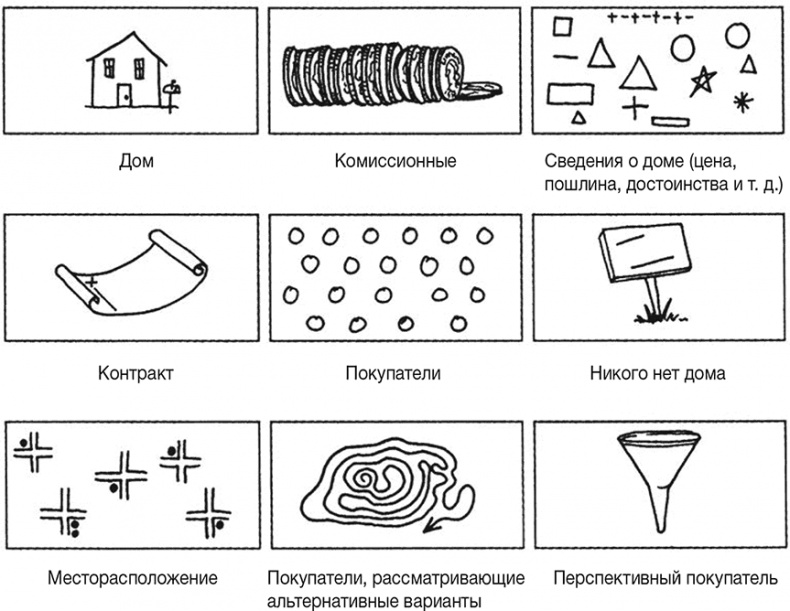 Дом

Комиссионные

Сведения о доме (цена, пошлина, достоинства и т. д.)

Контракт

Покупатели

Никого нет дома

Месторасположение

Покупатели, рассматривающие альтернативные варианты

Перспективный покупатель