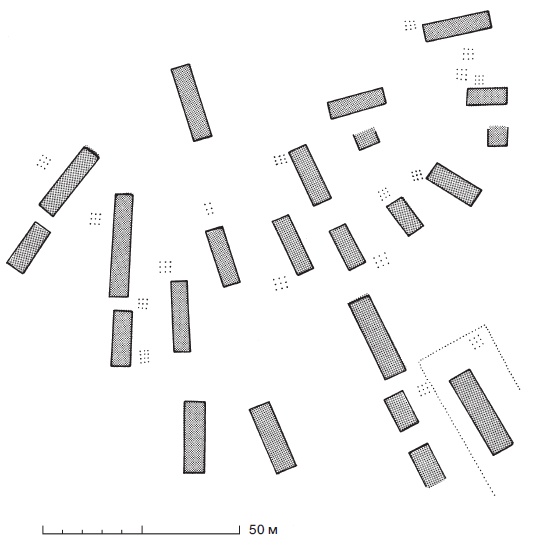 50 м