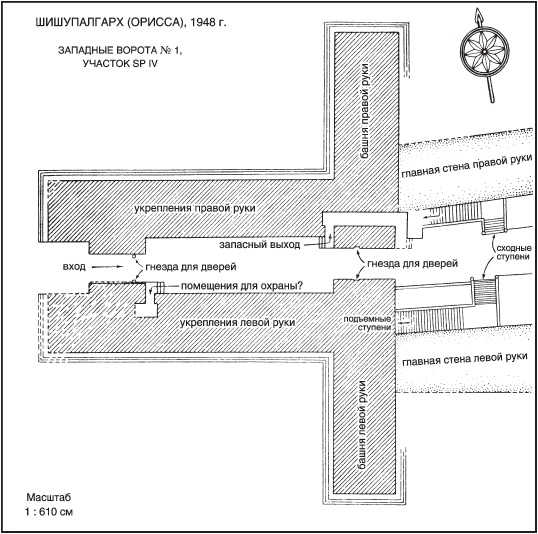 ШИШУПАЛГАРХ (ОРИССА), 1948 г.

ЗАПАДНЫЕ ВОРОТА № 1,
УЧАСТОК SP IV

башня правой руки

главная стена правой руки

укрепления правой руки

запасный выход

сходные ступени

вход

гнезда для дверей

гнезда для дверей

помещения для охраны?

укрепления левой руки

подъемные ступени

главная стена левой руки

башня левой руки

Масштаб
1 : 610 см