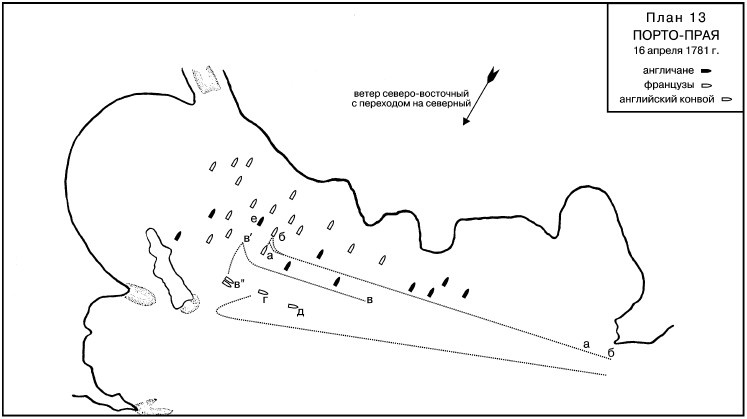 План 13
ПОРТО-ПРАЯ
16 апреля 1781 г.

англичане
французы
английский конвой

ветер северо-восточный с переходом на северный

е
в'
б
а
в"
г
д
в
а
б