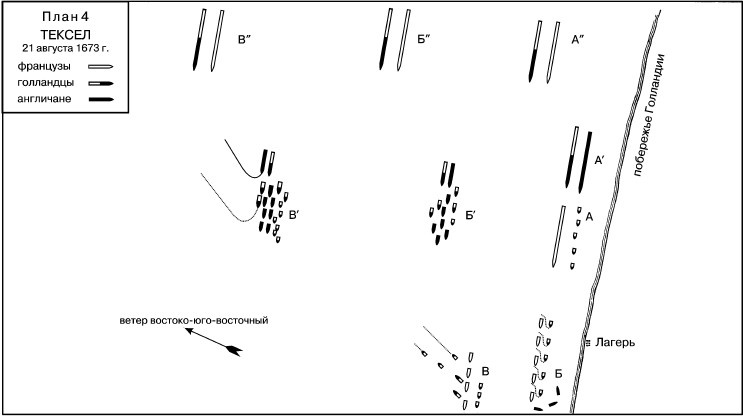 План 4
ТЕКСЕЛ
21 августа 1673 г.
французы
голландцы
англичане

В″

Б″

А″

побережье Голландии

В′

Б′

А′

А

ветер востоко-юго-восточный

Лагерь

В

Б