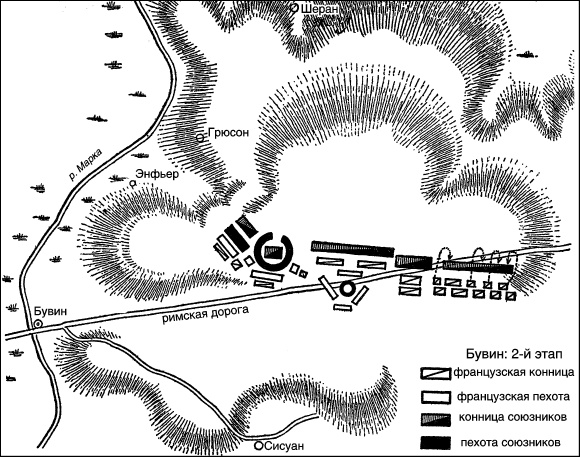 Шеран

Грюсон

р. Марка

Энфьер

Бувин

римская дорога

Сисуан

Бувин: 2-й этап

французская конница

французская пехота

конница союзников

пехота союзников