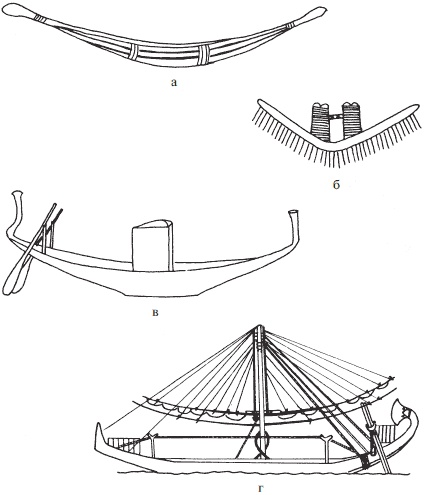 а

б

в

г