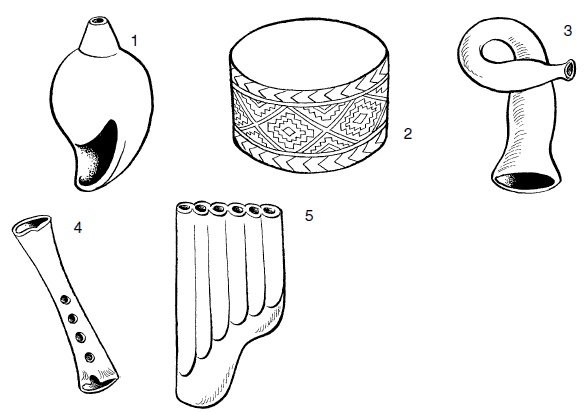 1

2

3

4

5