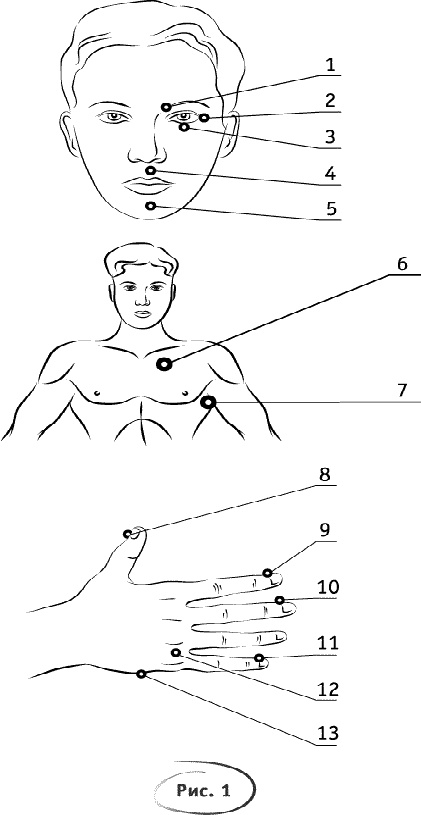 1
2
3
4
5
6
7
8
9
10
11
12
13
Рис. 1