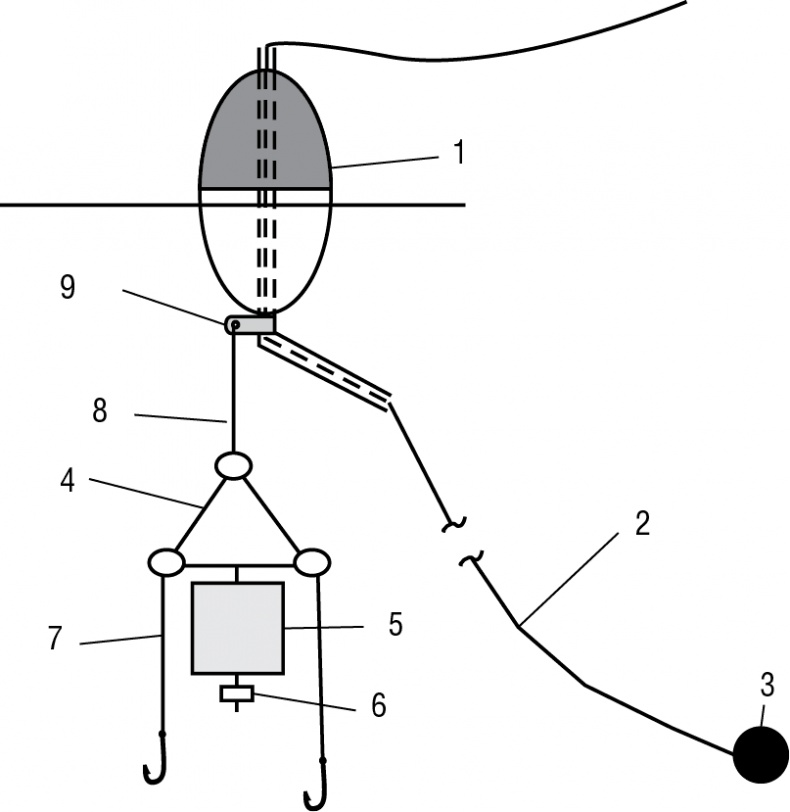 1
9
8
4
2
7
5
6
3