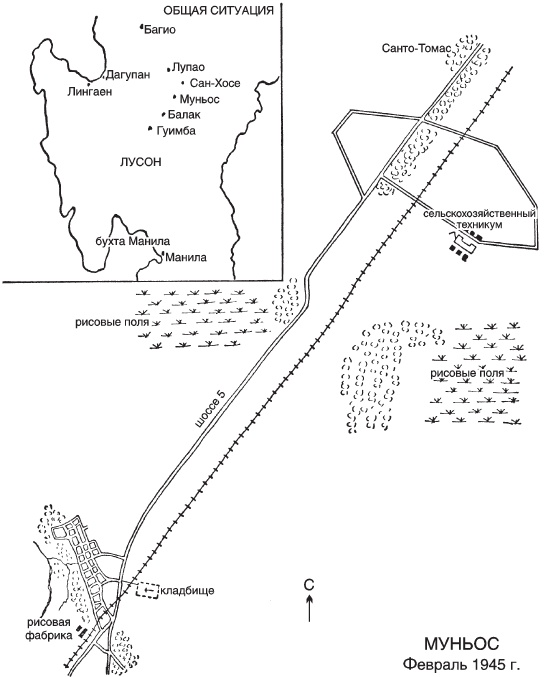 ОБЩАЯ СИТУАЦИЯ

Багио
Дагупан
Лингаен
Лупао
Сан-Хосе
Муньос
Балак
Гуимба
ЛУСОН
бухта Манила
Манила

Санто-Томас
сельскохозяйственный техникум
рисовые поля
рисовые поля
шоссе 5
кладбище
рисовая фабрика
С

МУНЬОС
Февраль 1945 г.