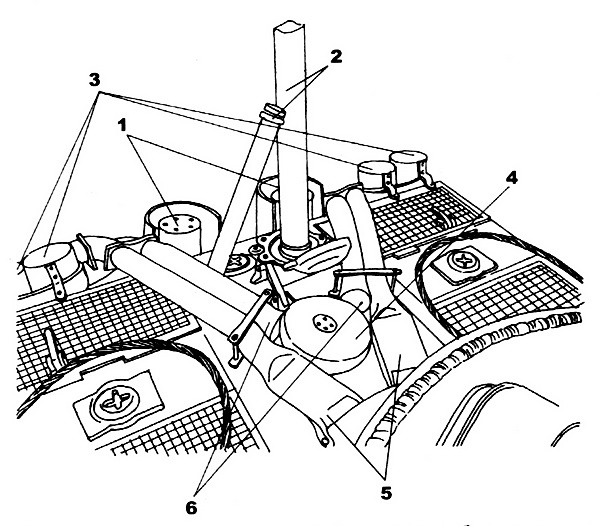 3
2
1
4
6
5