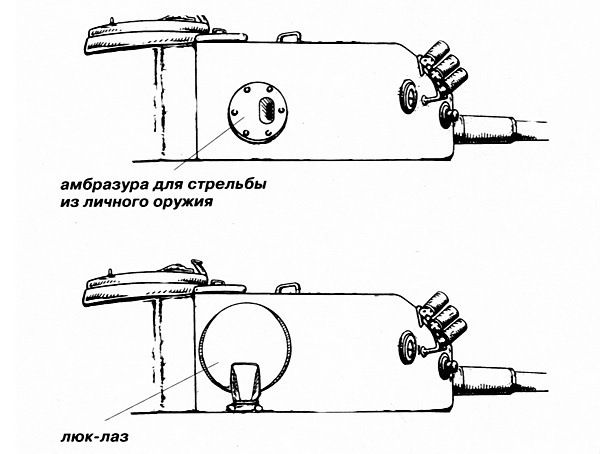 амбразура для стрельбы из личного оружия

люк-лаз