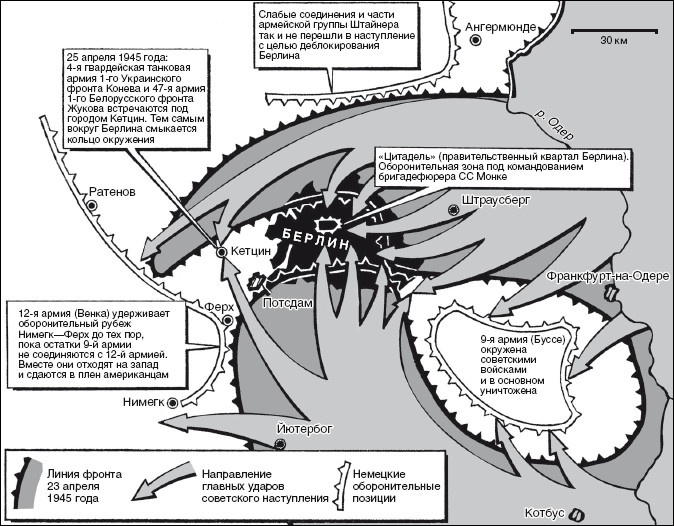 Слабые соединения и части армейской группы Штайнера так и не перешли в наступление с целью деблокирования Берлина

Ангермюнде

30 км

25 апреля 1945 года: 4-я гвардейская танковая армия 1-го Украинского фронта Конева и 47-я армия 1-го Белорусского фронта Жукова встречаются под городом Кетцин. Тем самым вокруг Берлина смыкается кольцо окружения

р. Одер

«Цитадель» (правительственный квартал Берлина). Оборонительная зона под командованием бригадефюрера СС Монке

Ратенов

Штраусберг

БЕРЛИН

Кетцин

Франкфурт-на-Одере

Потсдам

Ферх

12-я армия (Венка) удерживает оборонительный рубеж Нимегк—Ферх до тех пор, пока остатки 9-й армии не соединяются с 12-й армией. Вместе они отходят на запад и сдаются в плен американцам

9-я армия (Буссе) окружена советскими войсками и в основном уничтожена

Нимегк

Йютербог

Линия фронта 23 апреля 1945 года

Направление главных ударов советского наступления

Немецкие оборонительные позиции

Котбус