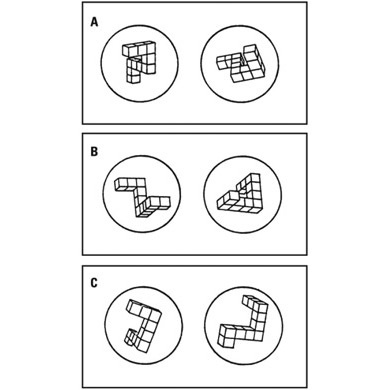 A

B

C