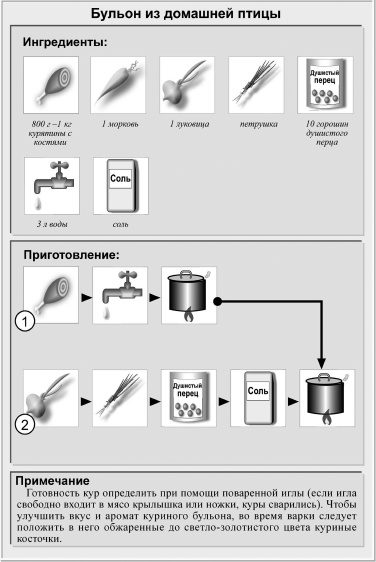 Бульон из домашней птицы

Ингредиенты:

Душистый перец

800 г –1 кг курятины с костями

1 морковь

1 луковица

петрушка

10 горошин душистого перца

Соль

3 л воды

соль

Приготовление:

1

2

Душистый перец

Соль

Примечание
Готовность кур определить при помощи поваренной иглы (если игла свободно входит в мясо крылышка или ножки, куры сварились). Чтобы улучшить вкус и аромат куриного бульона, во время варки следует положить в него обжаренные до светло-золотистого цвета куриные косточки.