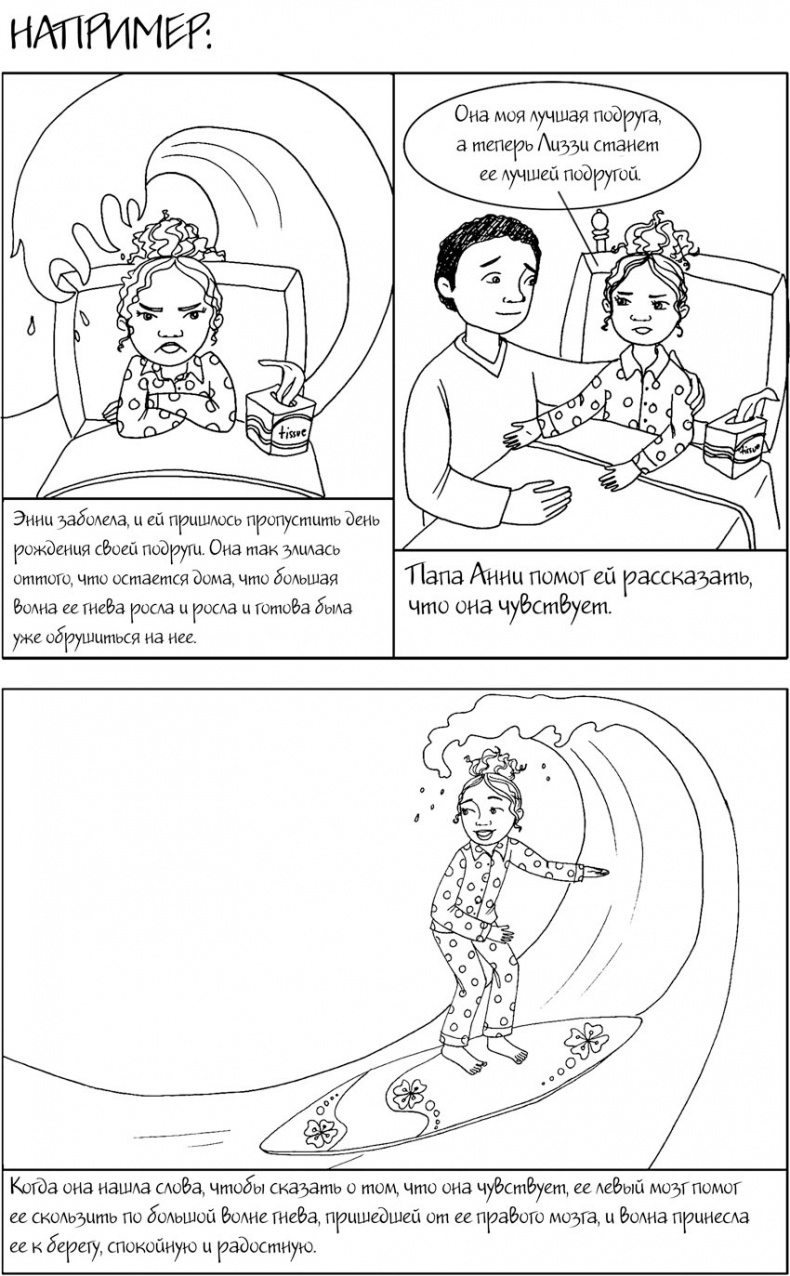 НАПРИМЕР:

tissue

Энни заболела, и ей пришлось пропустить день рождения своей подруги. Она так злилась оттого, что остается дома, что большая волна ее гнева росла и росла и готова была уже обрушиться на нее.

Она моя лучшая подруга, а теперь Лиззи станет ее лучшей подругой.

tissue

Папа Анни помог ей рассказать, что она чувствует.

Когда она нашла слова, чтобы сказать о том, что она чувствует, ее левый мозг помог ее скользить по большой волне гнева, пришедшей от ее правого мозга, и волна принесла ее к берегу, спокойную и радостную.