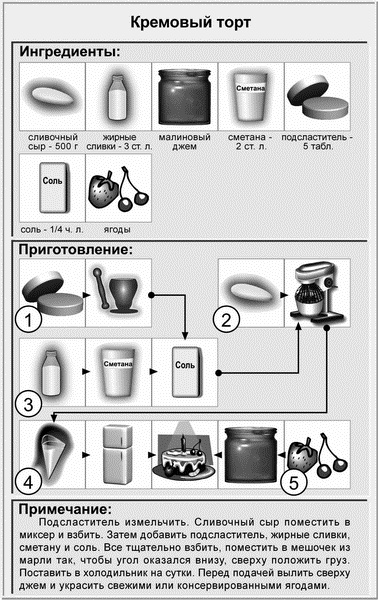 Кремовый торт

Ингредиенты:

сливочный сыр - 500 г

жирные сливки - 3 ст. л.

малиновый джем

Сметана

сметана - 2 ст. л.

подсластитель - 5 табл.

Соль

соль - 1/4 ч. л.

ягоды

Приготовление:

1

2

Сметана

Соль

3

4

5

Примечание:

Подсластитель измельчить. Сливочный сыр поместить в миксер и взбить. Затем добавить подсластитель, жирные сливки, сметану и соль. Все тщательно взбить, поместить в мешочек из марли так, чтобы угол оказался внизу, сверху положить груз. Поставить в холодильник на сутки. Перед подачей вылить сверху джем и украсить свежими или консервированными ягодами.