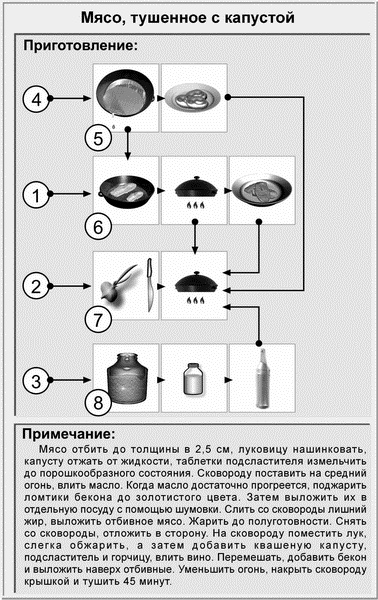 Мясо, тушенное с капустой

Приготовление:

4

5

1

6

2

7

3

8

Примечание:

Мясо отбить до толщины в 2,5 см, луковицу нашинковать, капусту отжать от жидкости, таблетки подсластителя измельчить до порошкообразного состояния. Сковороду поставить на средний огонь, влить масло. Когда масло достаточно прогреется, поджарить ломтики бекона до золотистого цвета. Затем выложить их в отдельную посуду с помощью шумовки. Слить со сковороды лишний жир, выложить отбивное мясо. Жарить до полуготовности. Снять со сковороды, отложить в сторону. На сковороду поместить лук, слегка обжарить, а затем добавить квашеную капусту, подсластитель и горчицу, влить вино. Перемешать, добавить бекон и выложить наверх отбивные. Уменьшить огонь, накрыть сковороду крышкой и тушить 45 минут.