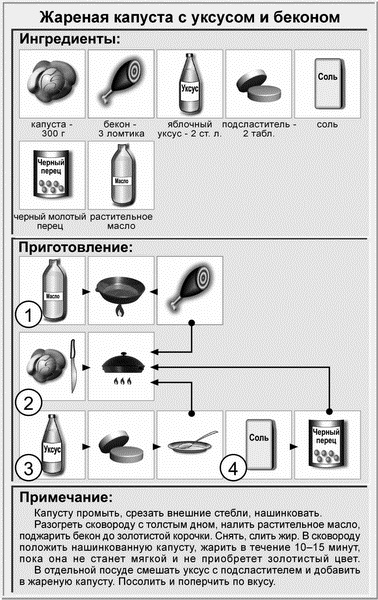 Жареная капуста с уксусом и беконом

Ингредиенты:

капуста - 300 г
бекон - 3 ломтика
Уксус
яблочный уксус - 2 ст. л.
подсластитель - 2 табл.
Соль
соль
Черный перец
черный молотый перец
Масло
растительное масло

Приготовление:

Масло
1
2
Уксус
3
Соль
4
Черный перец

Примечание:

Капусту промыть, срезать внешние стебли, нашинковать.

Разогреть сковороду с толстым дном, налить растительное масло, поджарить бекон до золотистой корочки. Снять, слить жир. В сковороду положить нашинкованную капусту, жарить в течение 10–15 минут, пока она не станет мягкой и не приобретет золотистый цвет.

В отдельной посуде смешать уксус с подсластителем и добавить в жареную капусту. Посолить и поперчить по вкусу.