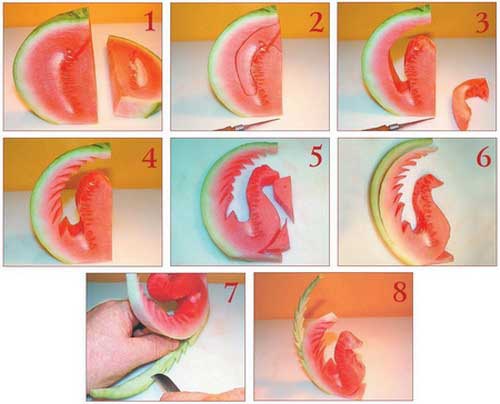 1

2

3

4

5

6

7

8