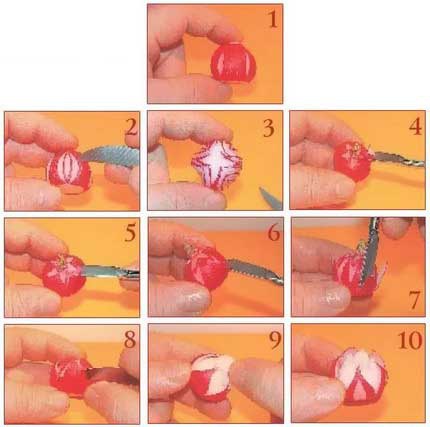 1

2

3

4

5

6

7

8

9

10