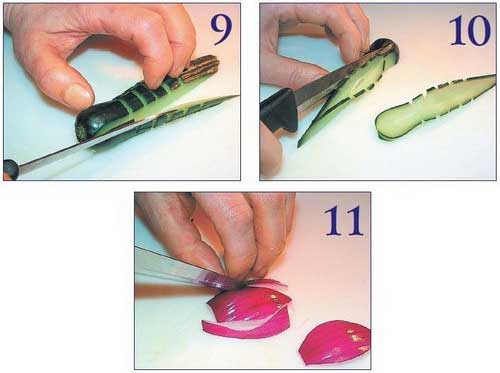 9

10

11