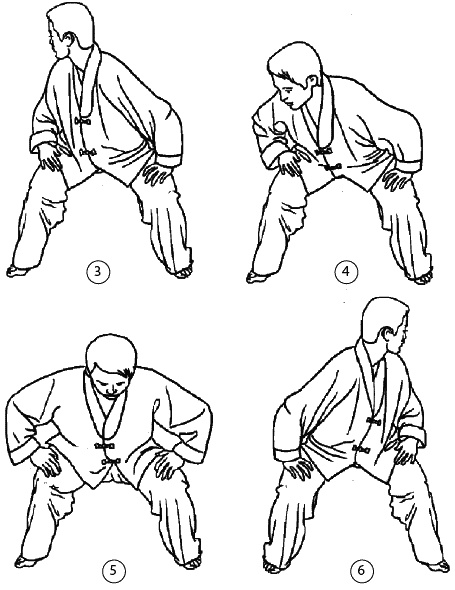 3

4

5

6