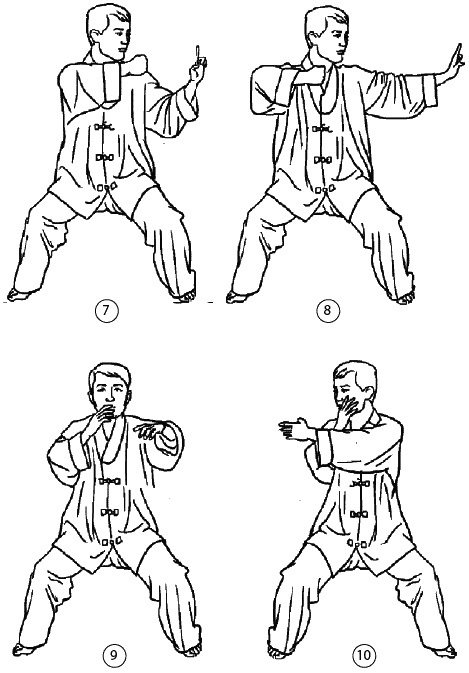 7

8

9

10