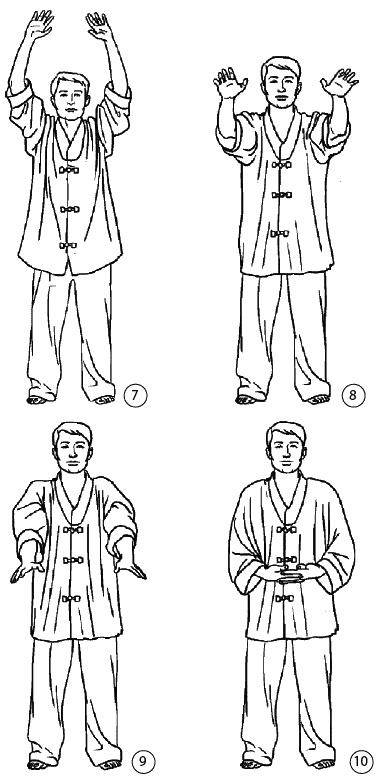 7

8

9

10