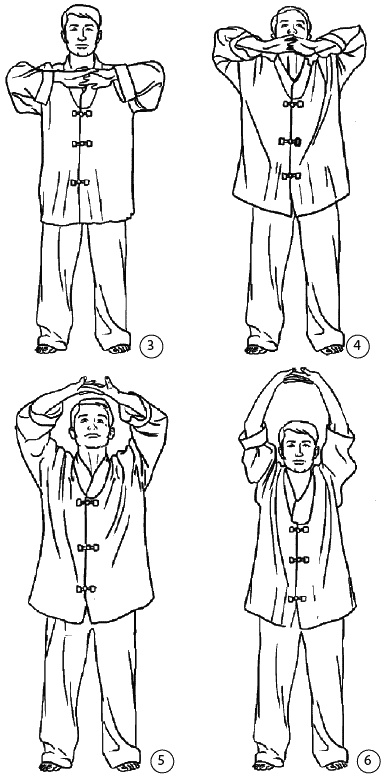 3

4

5

6