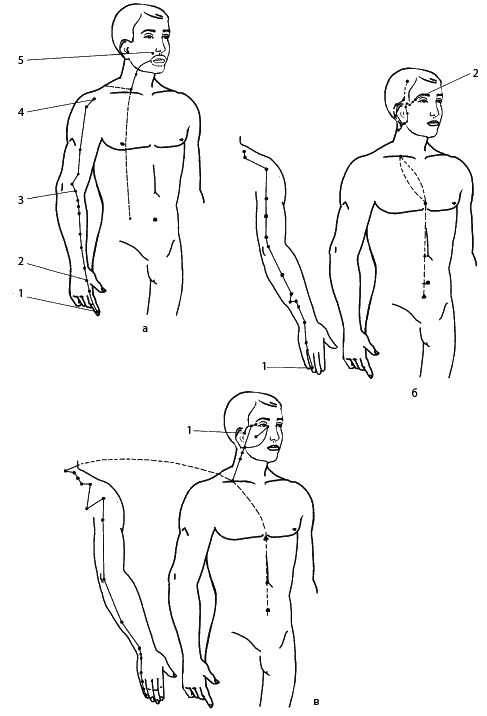 5
4
3
2
1
а
2
1
б
1
в