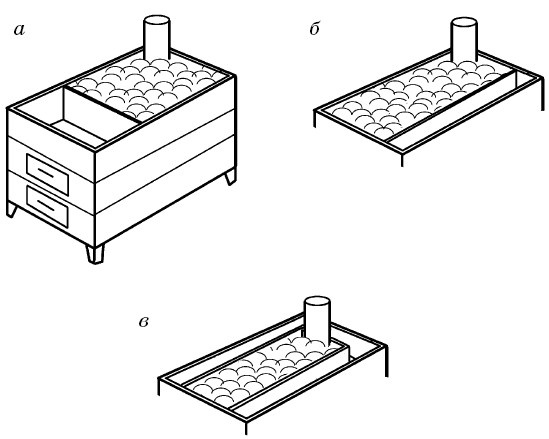 а

б

в