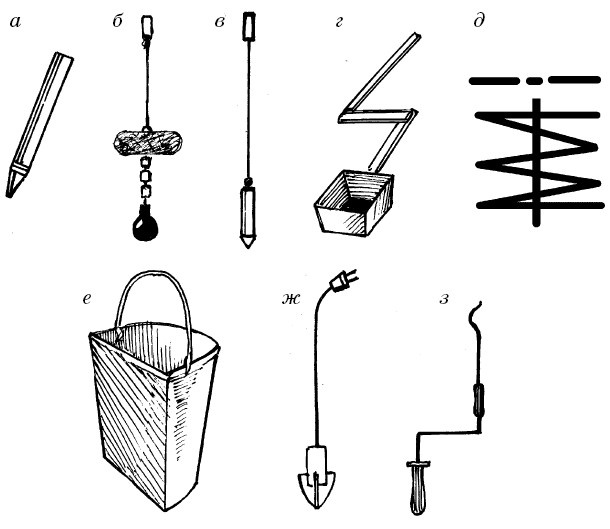 а б в г д
е ж з