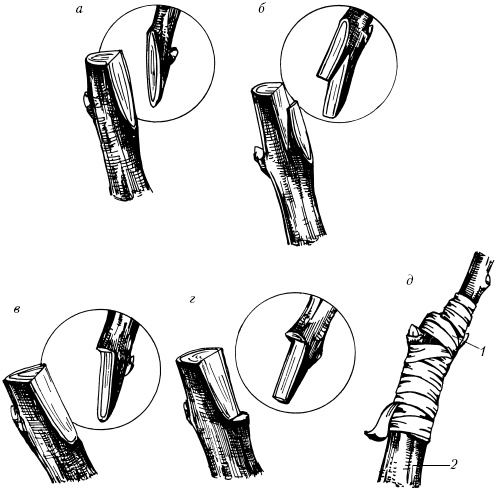 а
б
в
г
д
1
2