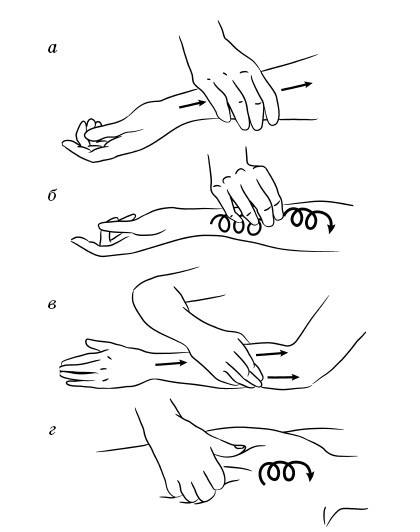 а

б

в

г