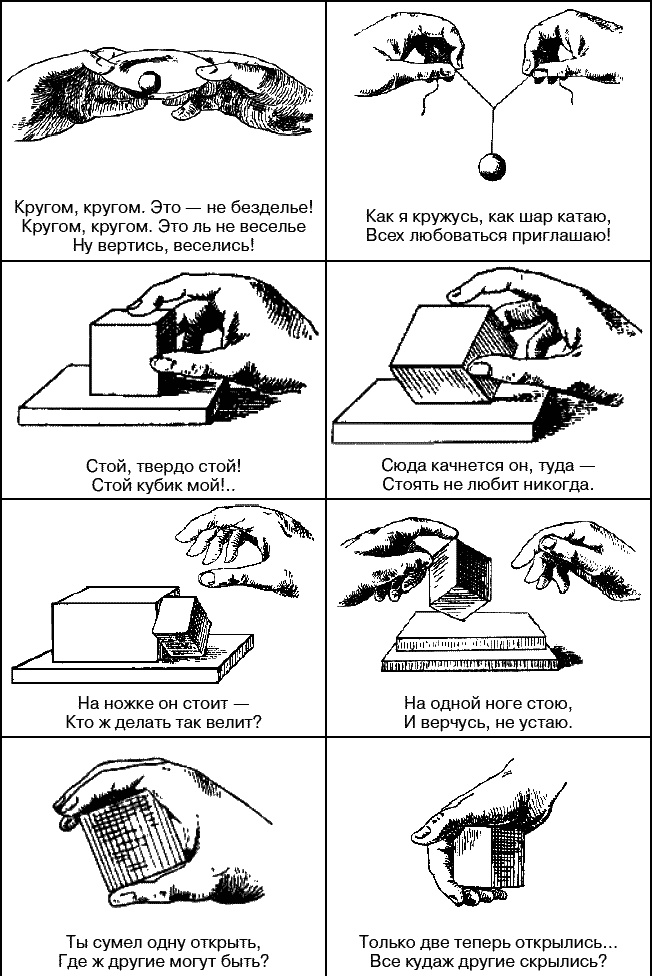 Кругом, кругом. Это — не безделье!
Кругом, кругом. Это ль не веселье
Ну вертись, веселись!

Как я кружусь, как шар катаю,
Всех любоваться приглашаю!

Стой, твердо стой!
Стой кубик мой!..

Сюда качнется он, туда —
Стоять не любит никогда.

На ножке он стоит —
Кто ж делать так велит?

На одной ноге стою,
И верчусь, не устаю.

Ты сумел одну открыть,
Где ж другие могут быть?

Только две теперь открылись...
Все кудаж другие скрылись?