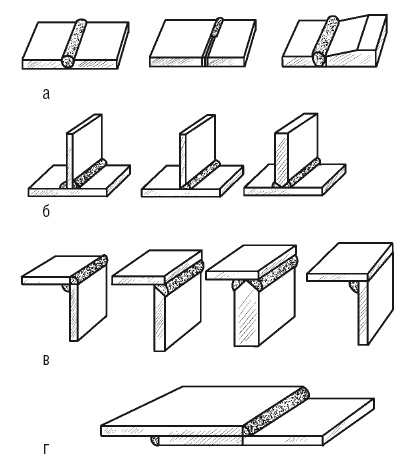 а

б

в

г