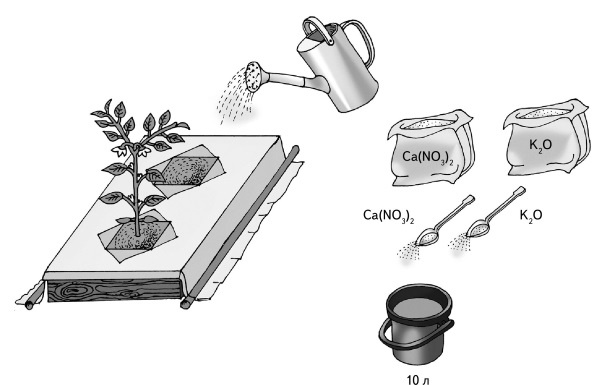 $Ca(NO_3)_2$

$K_2O$

$Ca(NO_3)_2$

$K_2O$

10 л