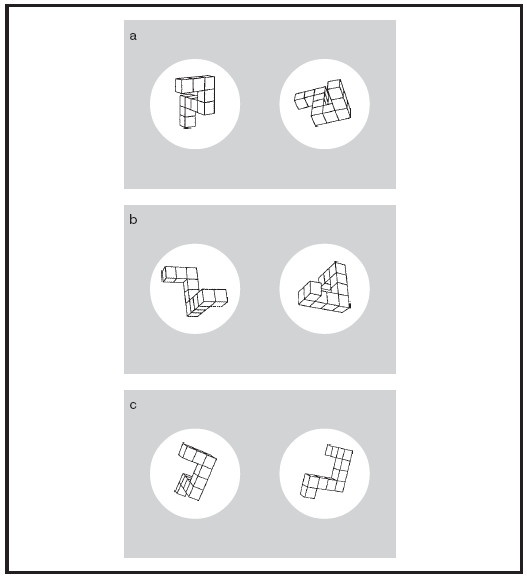 a

b

c