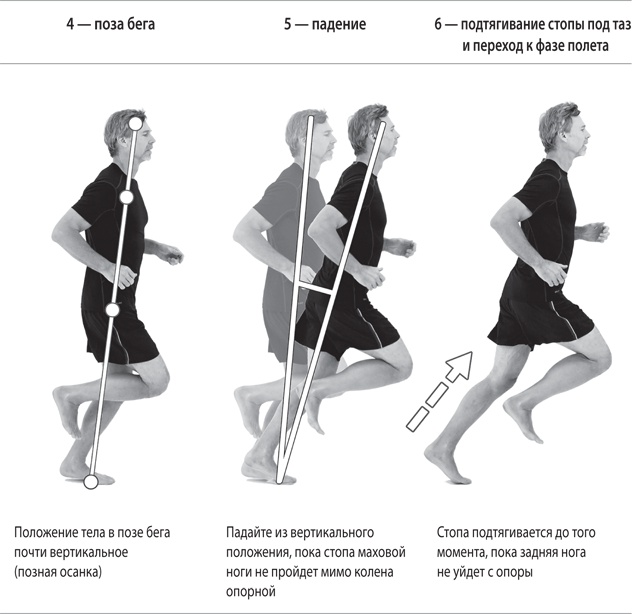 4 — поза бега

5 — падение

6 — подтягивание стопы под таз и переход к фазе полета

Положение тела в позе бега почти вертикальное (позная осанка)

Падайте из вертикального положения, пока стопа маховой ноги не пройдет мимо колена опорной

Стопа подтягивается до того момента, пока задняя нога не уйдет с опоры