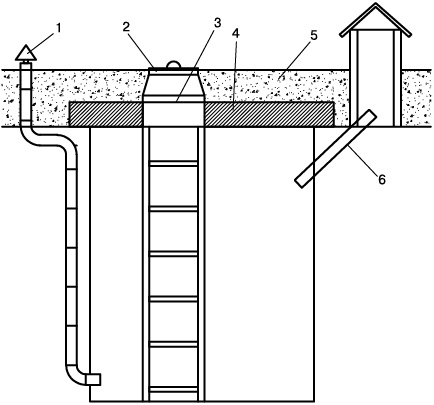 1
2
3
4
5
6