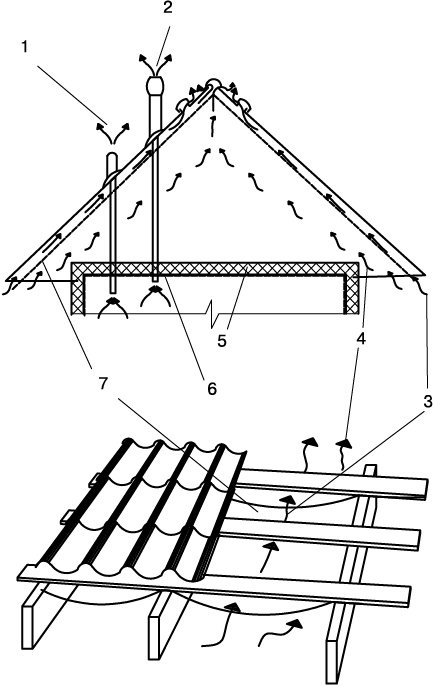 2
1
5
4
7
6
3